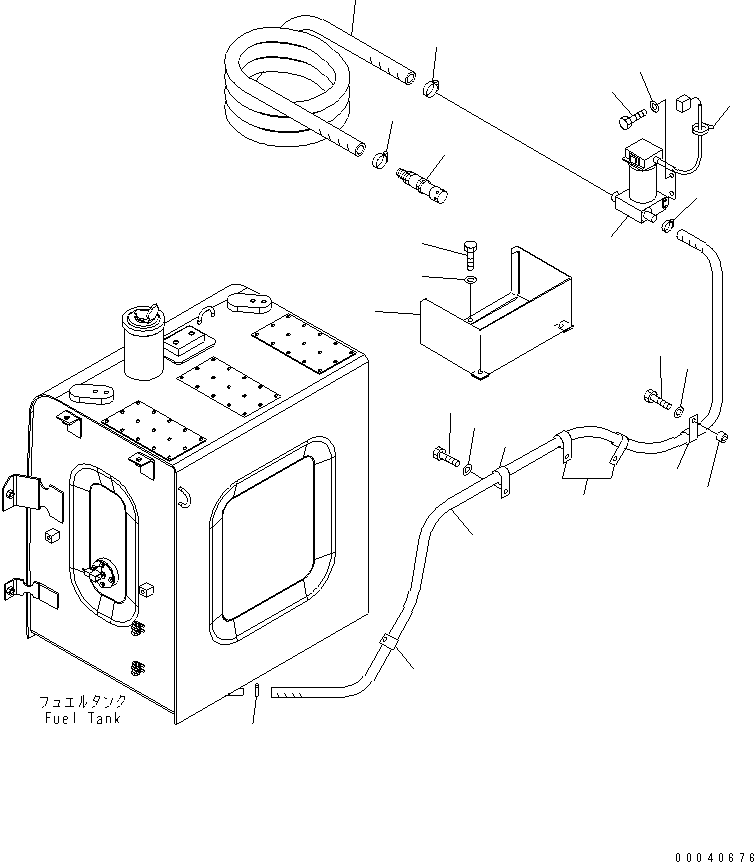 フュエルタンク
Fuel Tank

00040676