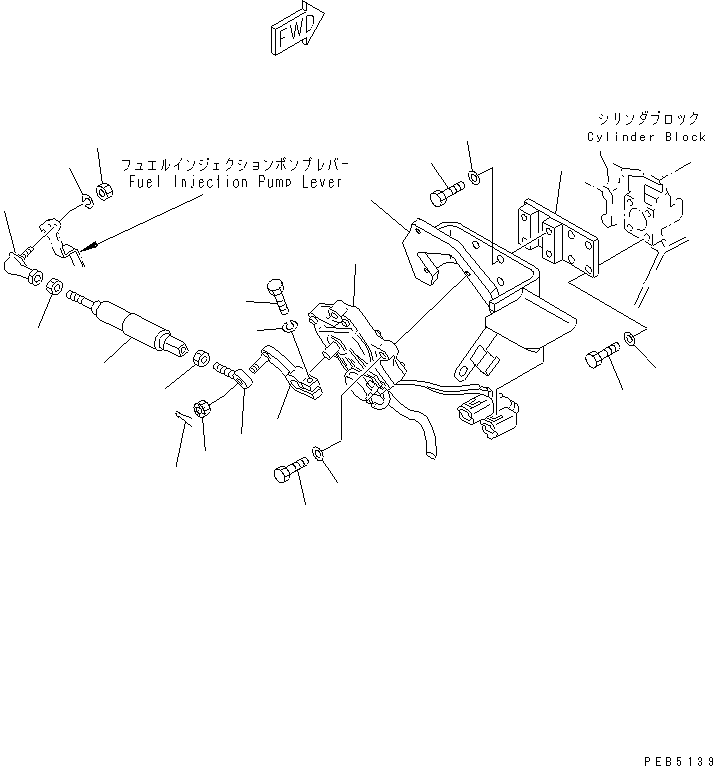 FWD

シリンダブロック
Cylinder Block

フュエルインジェクションポンプレバー
Fuel Injection Pump Lever

PEB5139