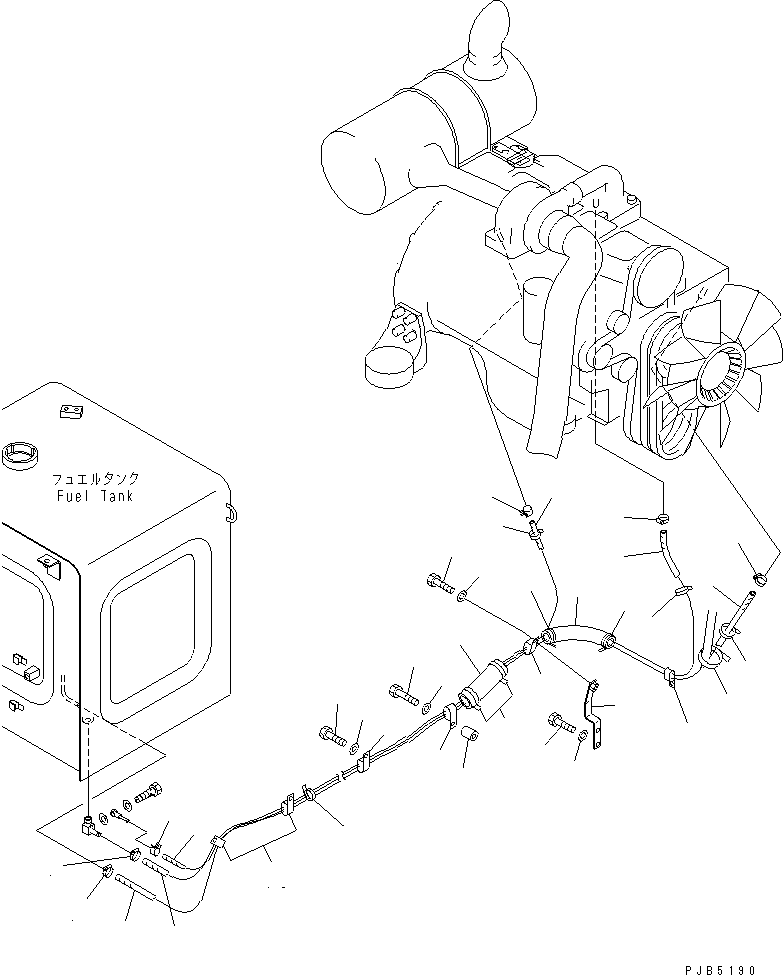 フュエルタンク
Fuel Tank

PJB5190