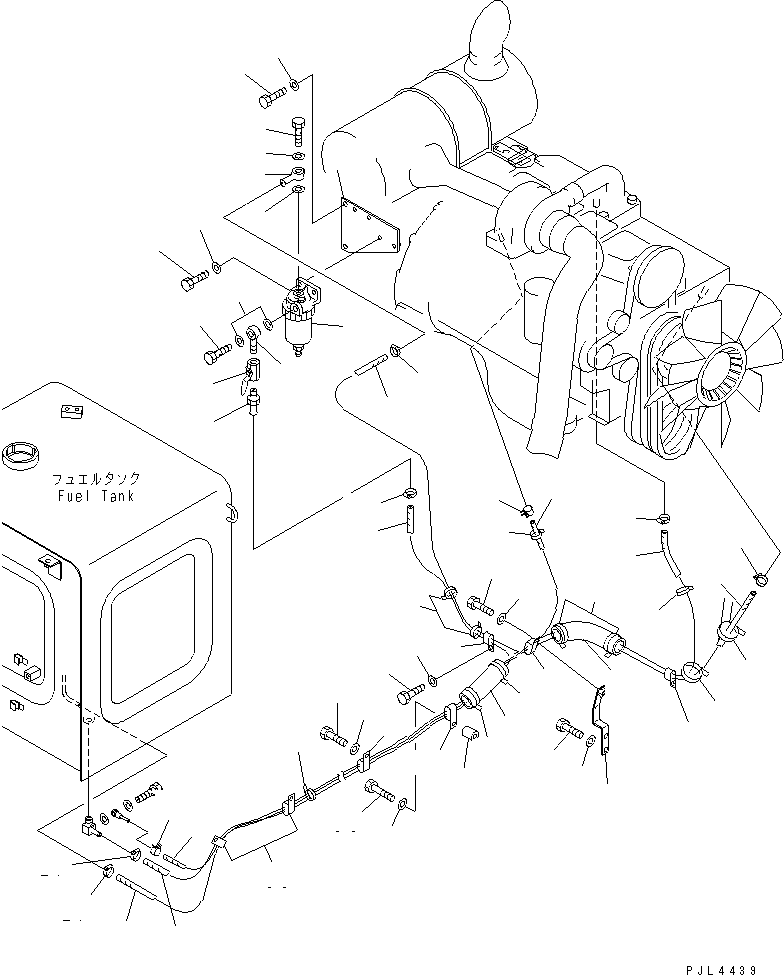 フュエルタンク
Fuel Tank

PJL4439