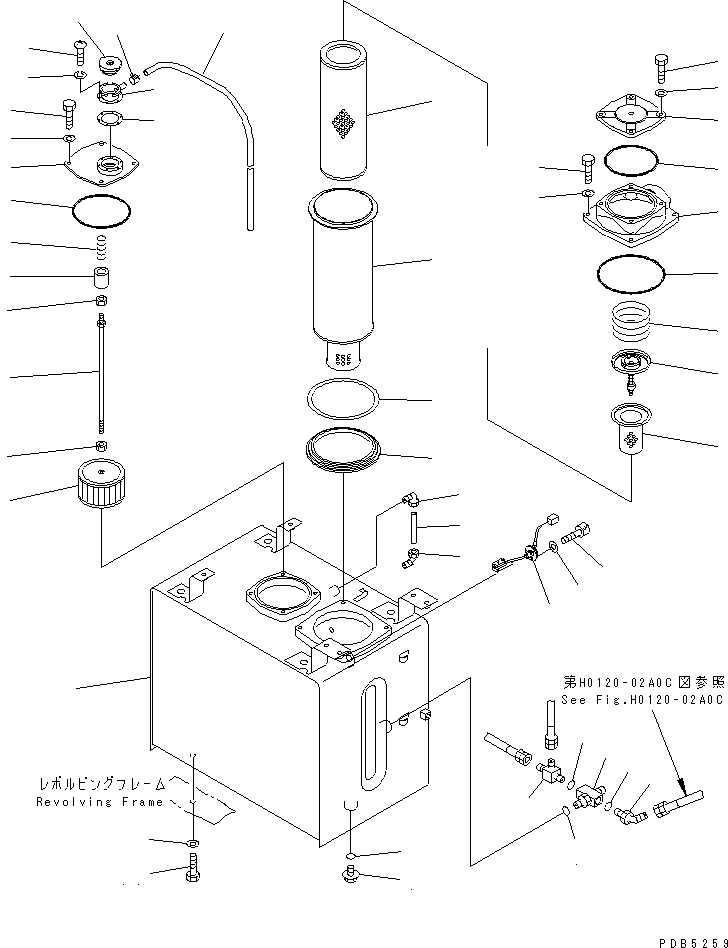 第H0120-02A0C図参照
See Fig.H0120-02A0C

レボルビングフレーム
Revolving Frame

PDB5259