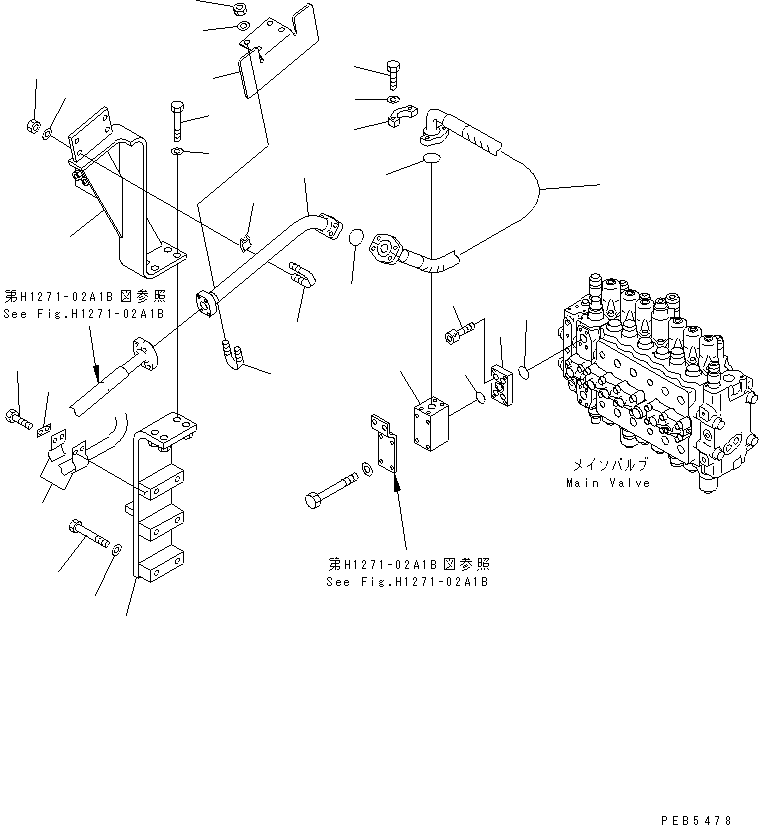 第H1271-02A1B図参照
See Fig.H1271-02A1B

メインバルブ
Main Valve

第H1271-02A1B図参照
See Fig.H1271-02A1B

PEB5478