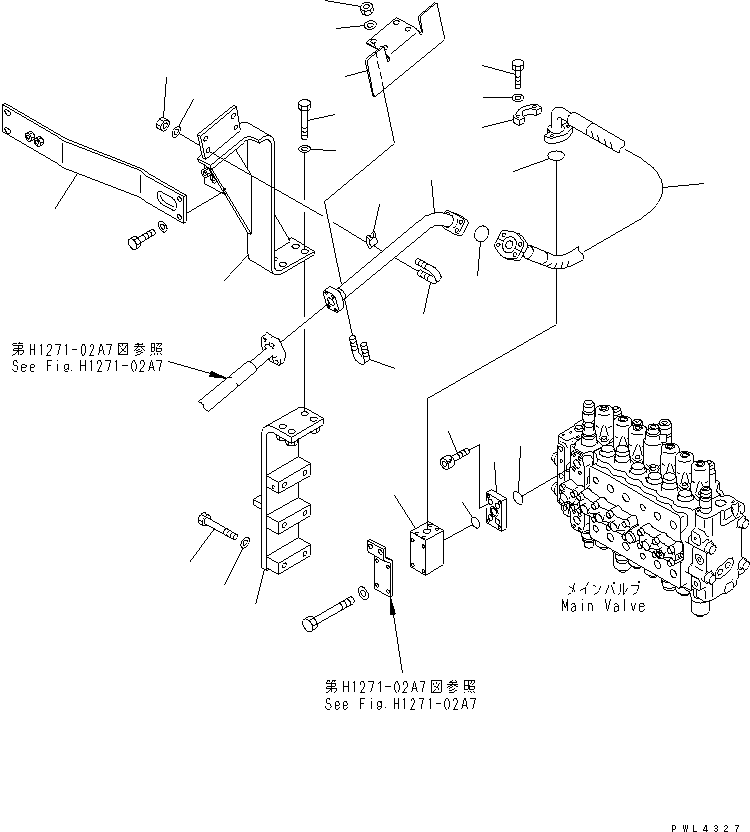 第H1271-02A7図参照
See Fig.H1271-02A7

メインバルブ
Main Valve

第H1271-02A7図参照
See Fig.H1271-02A7

PWL4327