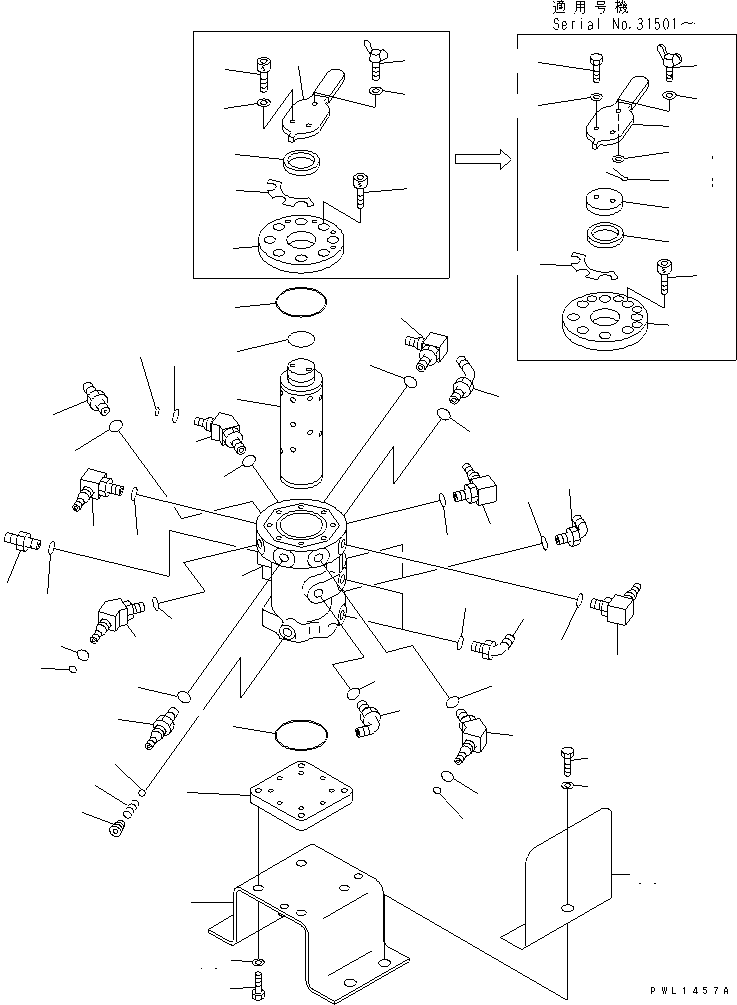 適用号機
Serial No.31501～

PWL1457A