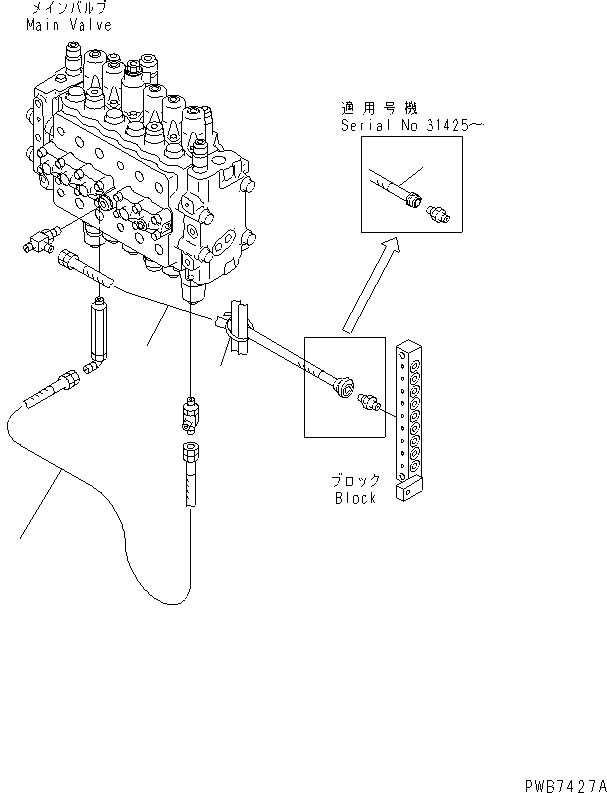 メインバルブ
Main Valve

適用号機
Serial No 31425~

ブロック
Block

PWB7427A