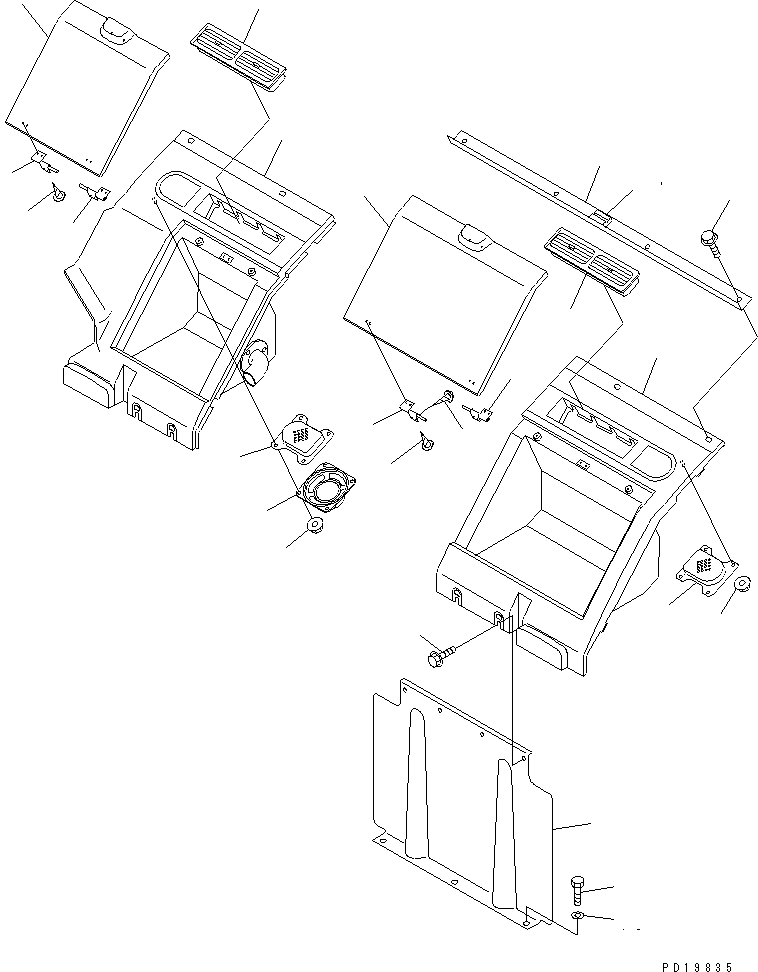 PD19835