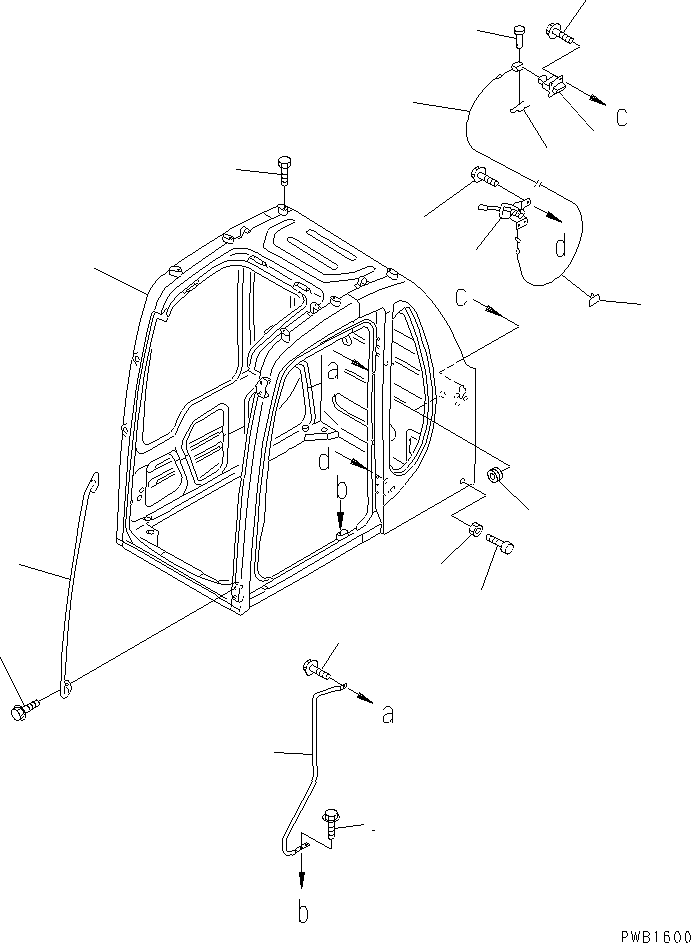 c
d
c
a
d
b
a
b
PWB1600