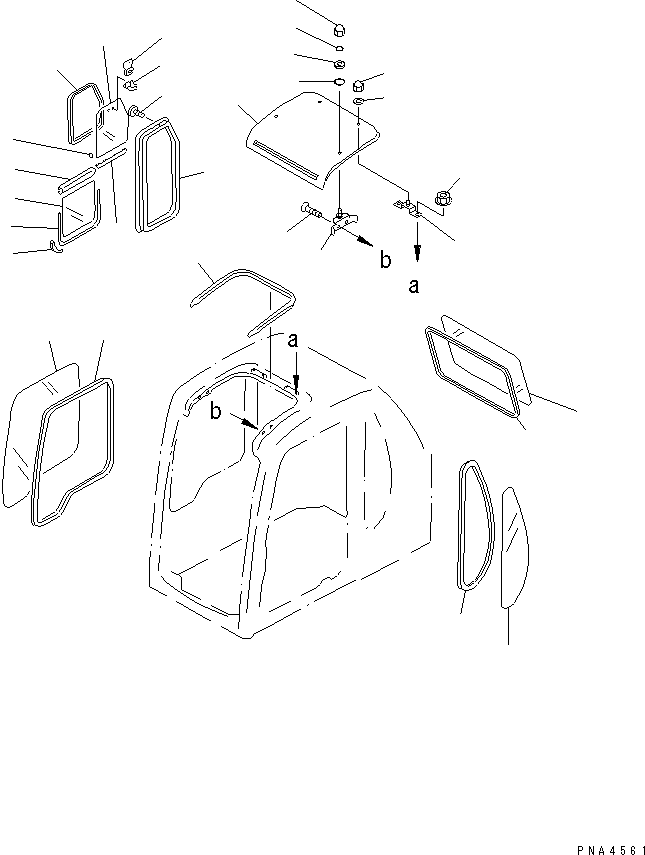 b

a

a

b

PNA4561