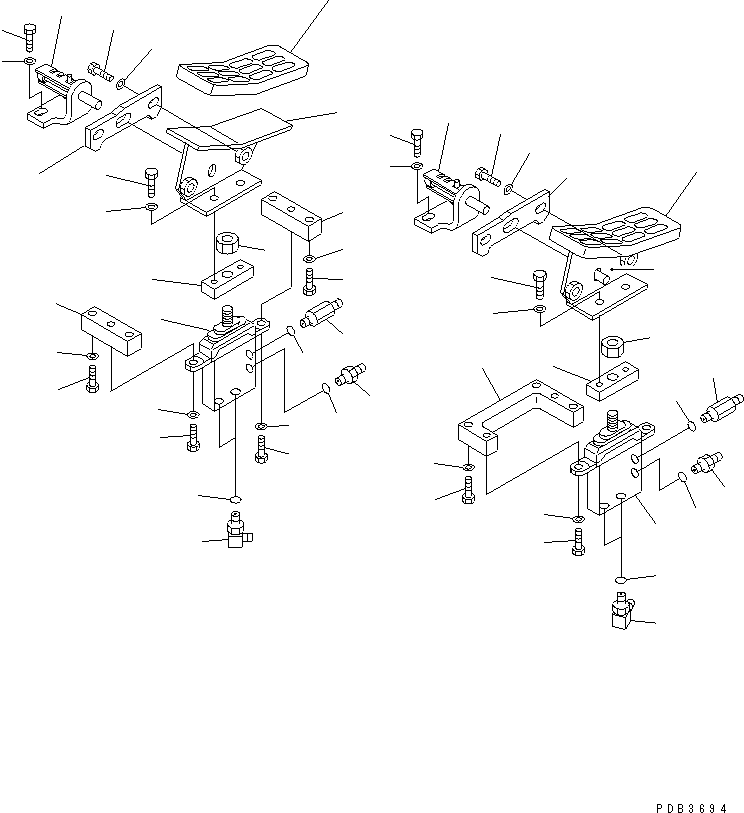 PDB3694