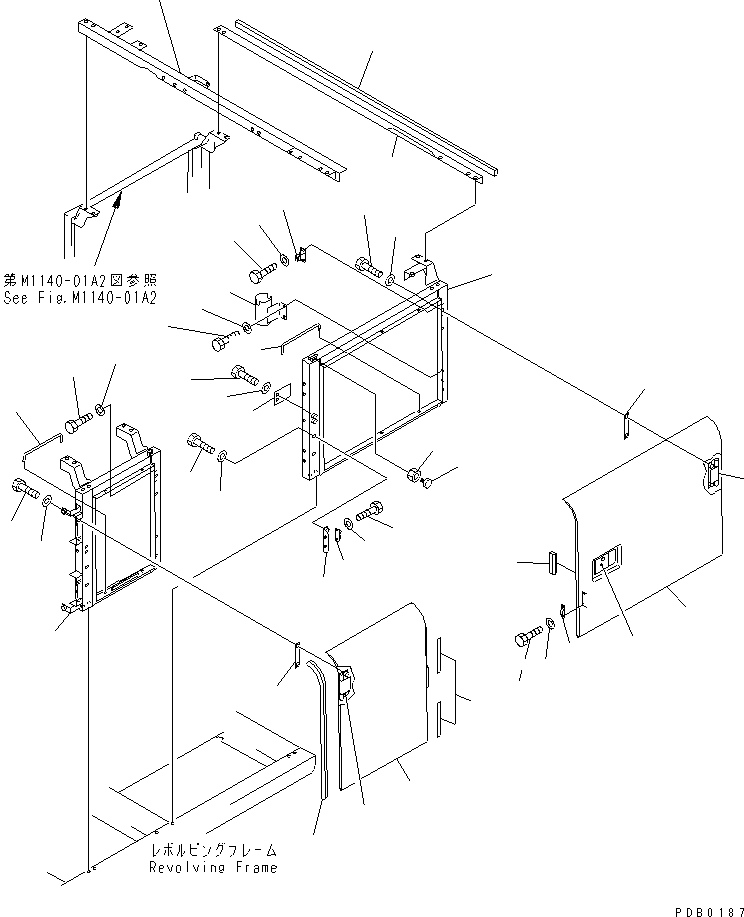 第M1140-01A2図参照
See Fig.M1140-01A2

レボルビングフレーム
Revolving Frame

PDB0187