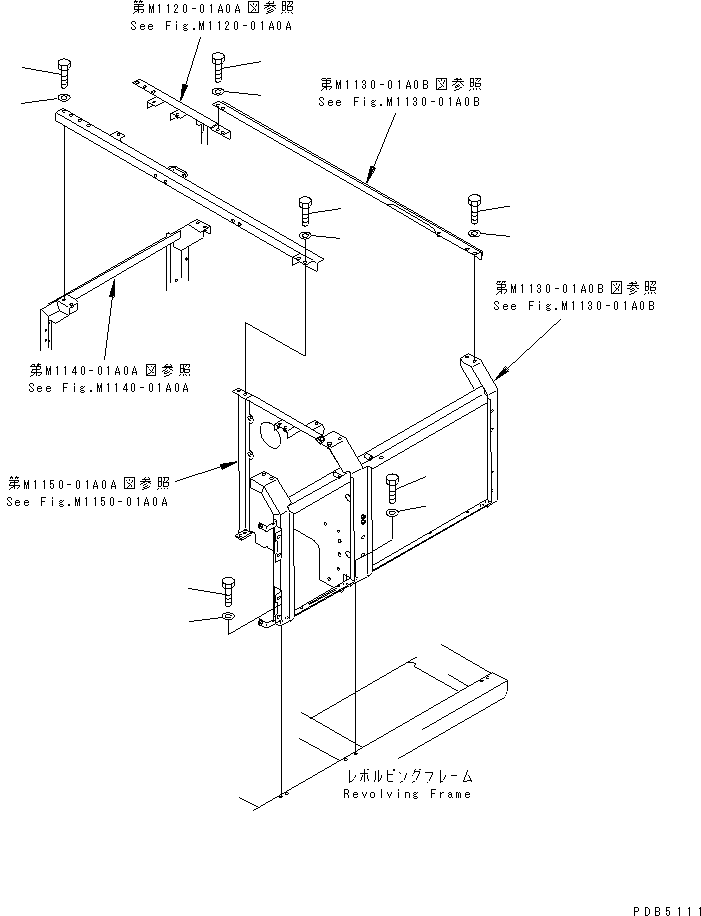 第M1120-01A0A図参照
See Fig.M1120-01A0A

第M1130-01A0B図参照
See Fig.M1130-01A0B

第M1130-01A0B図参照
See Fig.M1130-01A0B

第M1140-01A0A図参照
See Fig.M1140-01A0A

第M1150-01A0A図参照
See Fig.M1150-01A0A

レボルビングフレーム
Revolving Frame

PDB5111