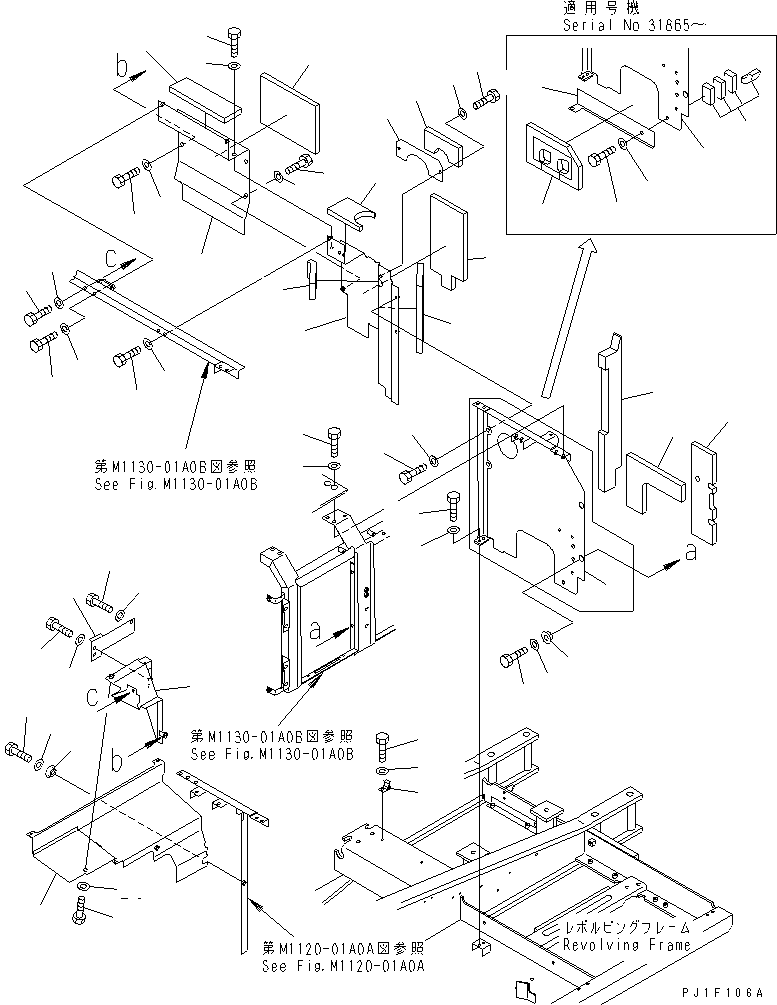 適用号機
Serial No 31665～

b

c

第M1130-01A0B図参照
See Fig.M1130-01A0B

a

a

c

b

第M1130-01A0B図参照
See Fig.M1130-01A0B

第M1120-01A0A図参照
See Fig.M1120-01A0A

レボルビングフレーム
Revolving Frame

PJ1F106A