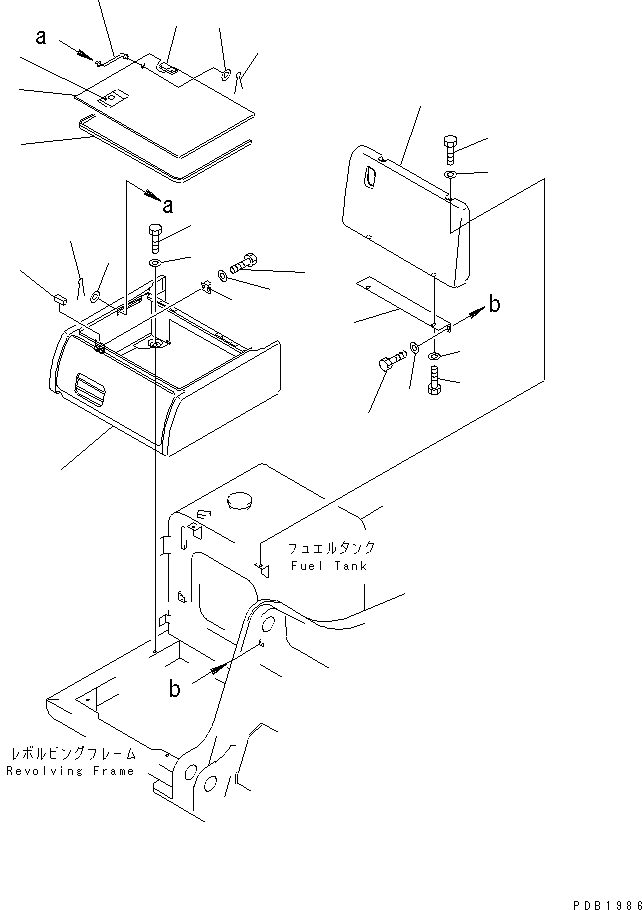 a

a

b

フュエルタンク
Fuel Tank

b

レボルビングフレーム
Revolving Frame

PDB1986