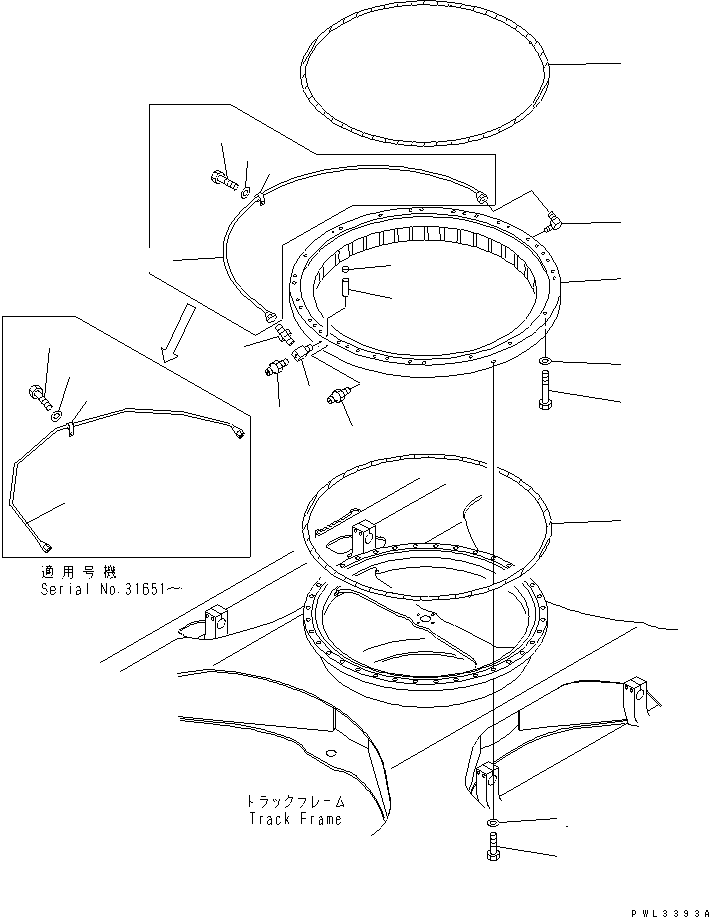 適用号機
Serial No.31651～

トラックフレーム
Track Frame

PWL3393A