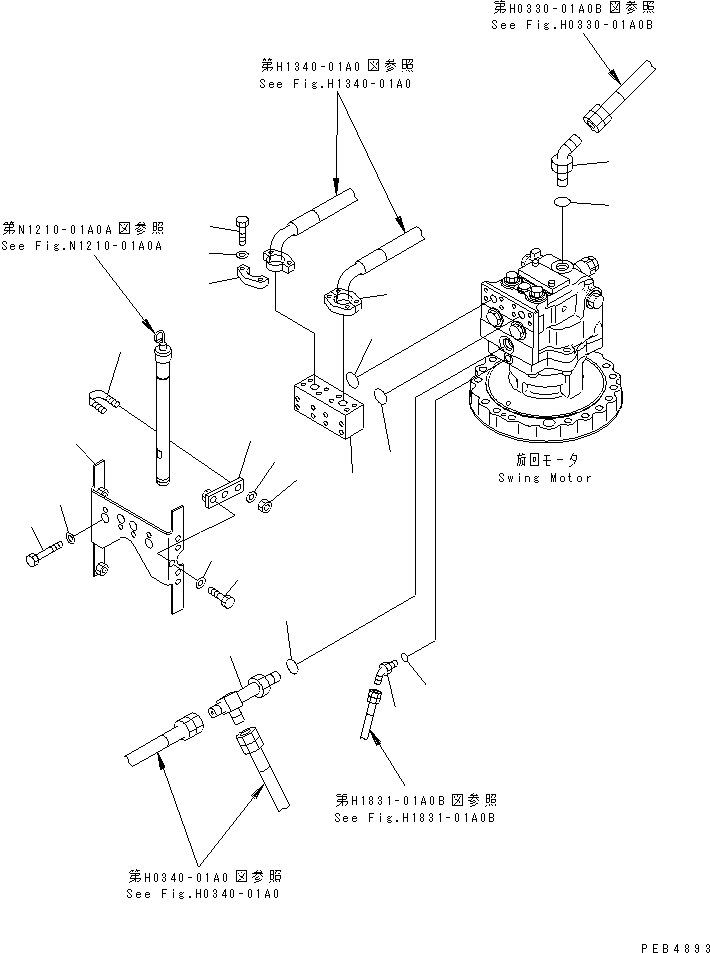 第H0330-01A0B図参照
See Fig.H0330-01A0B

第H1340-01A0図参照
See Fig.H1340-01A0

第N1210-01A0A図参照
See Fig.N1210-01A0A

旋回モータ
Swing Motor

第H1831-01A0B図参照
See Fig.H1831-01A0B

第H0340-01A0図参照
See Fig.H0340-01A0

PEB4893