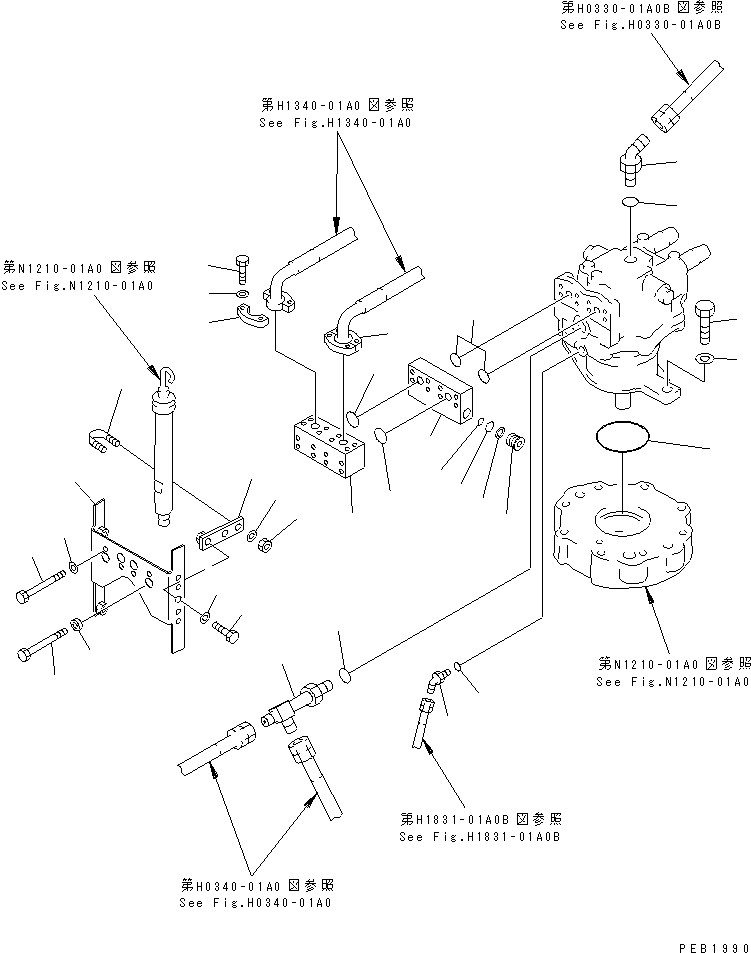 第H0330-01A0B 図参照
See Fig.H0330-01A0B

第H1340-01A0 図参照
See Fig.H1340-01A0

第N1210-01A0 図参照
See Fig.N1210-01A0

第N1210-01A0 図参照
See Fig.N1210-01A0

第H1831-01A0B 図参照
See Fig.H1831-01A0B

第H0340-01A0 図参照
See Fig.H0340-01A0

PEB1990