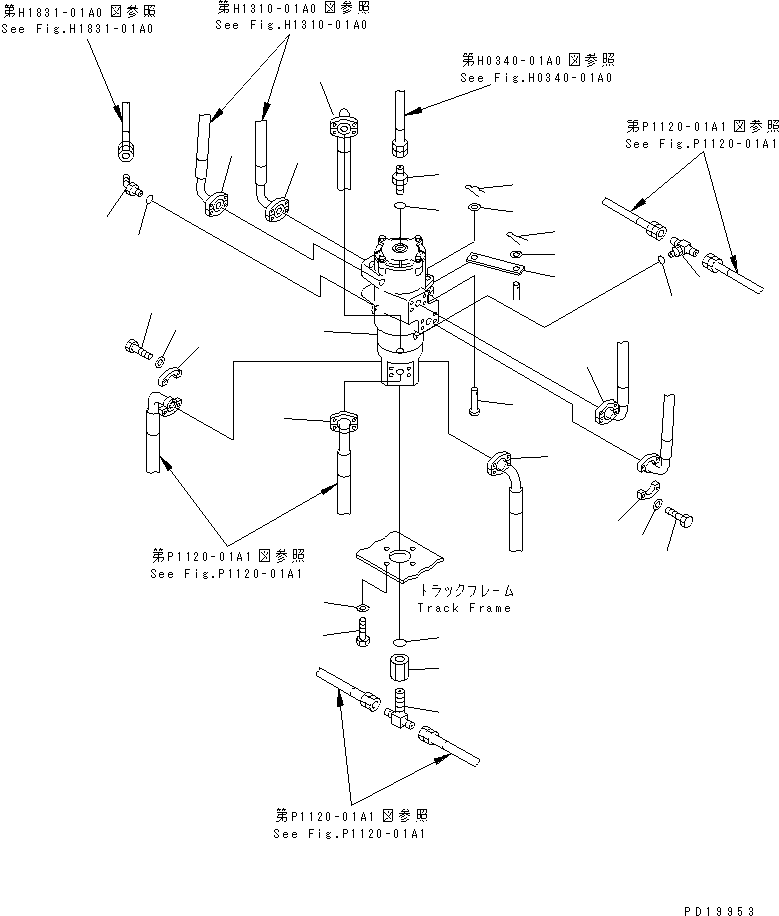 第H1831-01A0 図参照
See Fig.H1831-01A0

第H1310-01A0 図参照
See Fig.H1310-01A0

第H0340-01A0 図参照
See Fig.H0340-01A0

第P1120-01A1 図参照
See Fig.P1120-01A1

第P1120-01A1 図参照
See Fig.P1120-01A1

トラックフレーム
Track Frame

第P1120-01A1 図参照
See Fig.P1120-01A1

PD19953