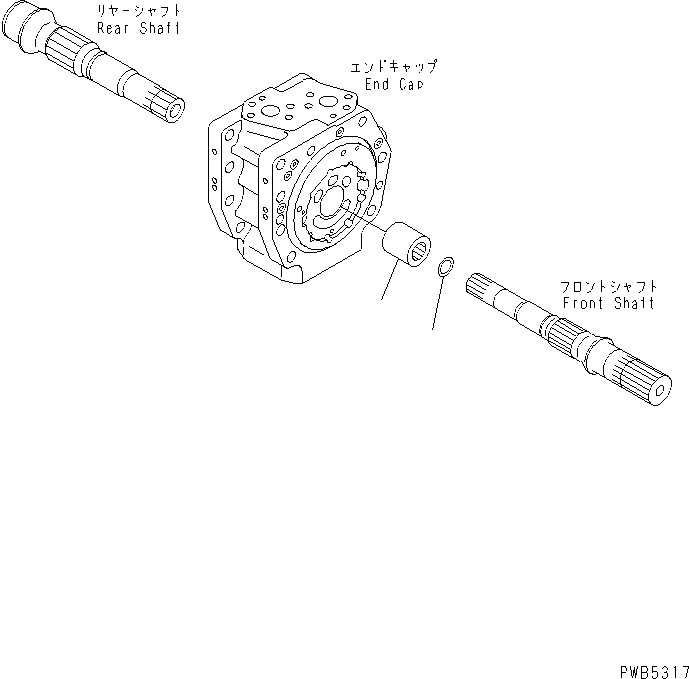 リヤーシャフト
Rear Shaft

エンドキャップ
End Cap

フロントシャフト
Front Shaft

PWB5317