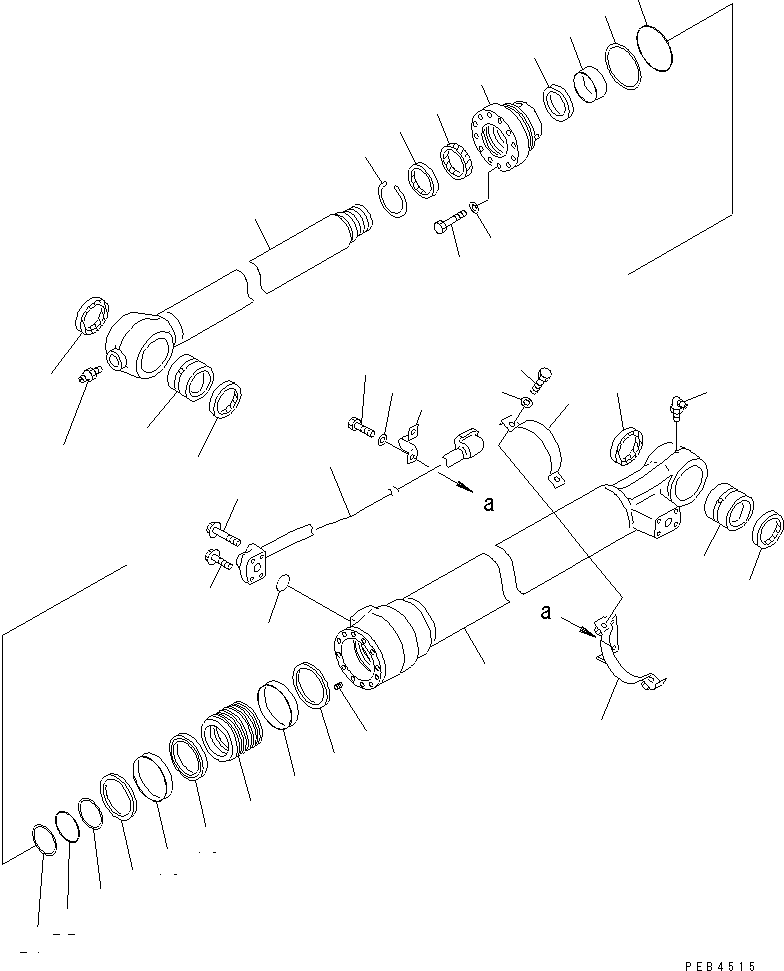 a

a

PEB4515