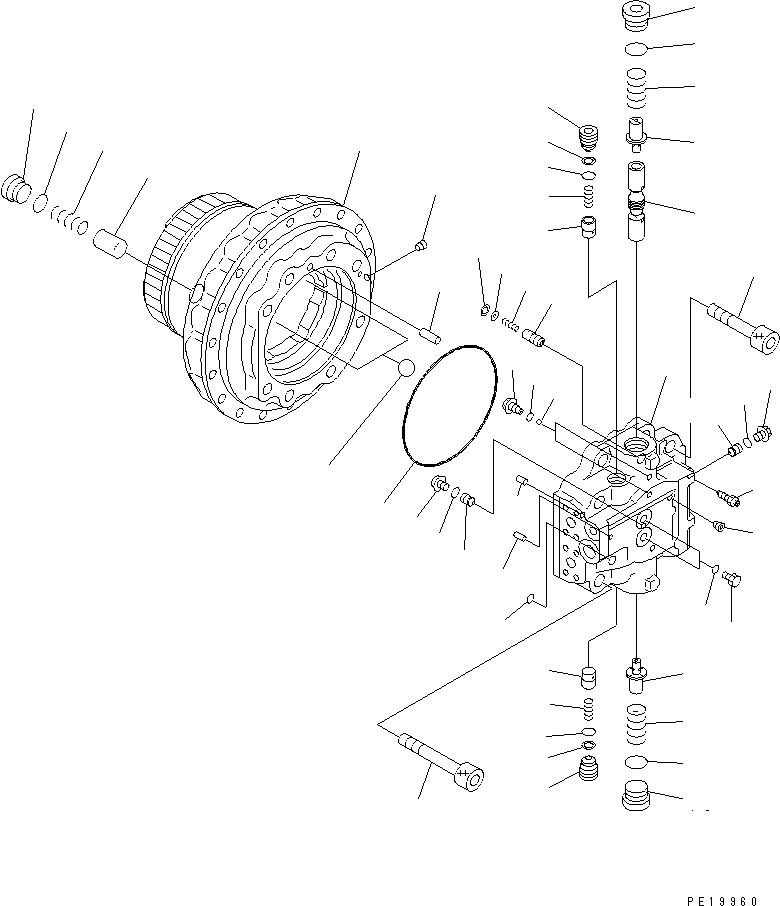 PE19960