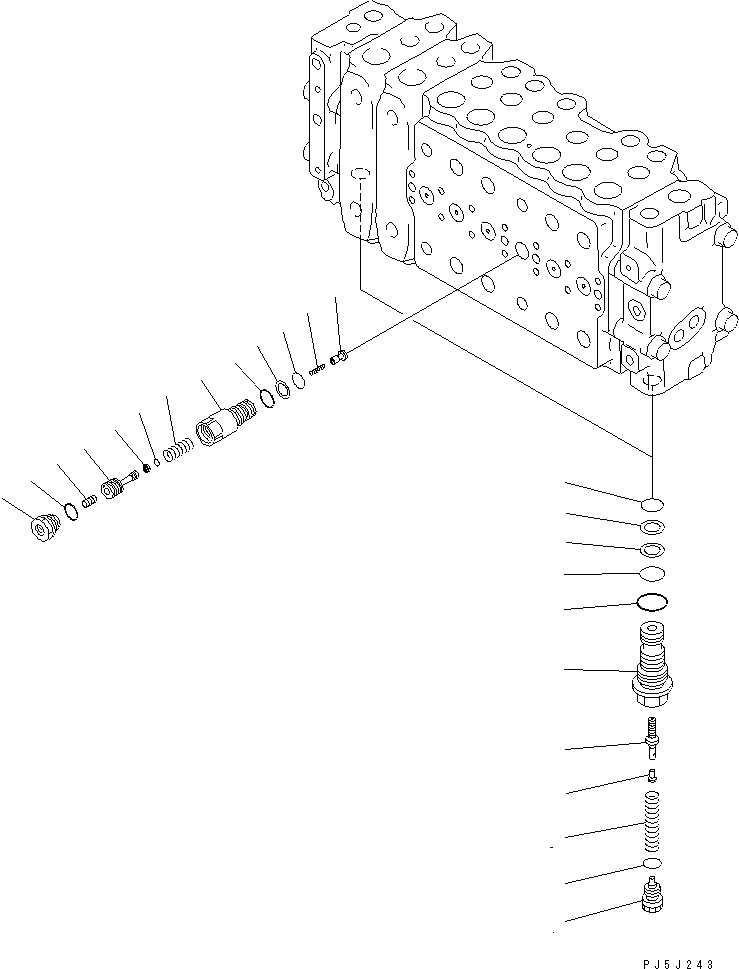 PJ5J243