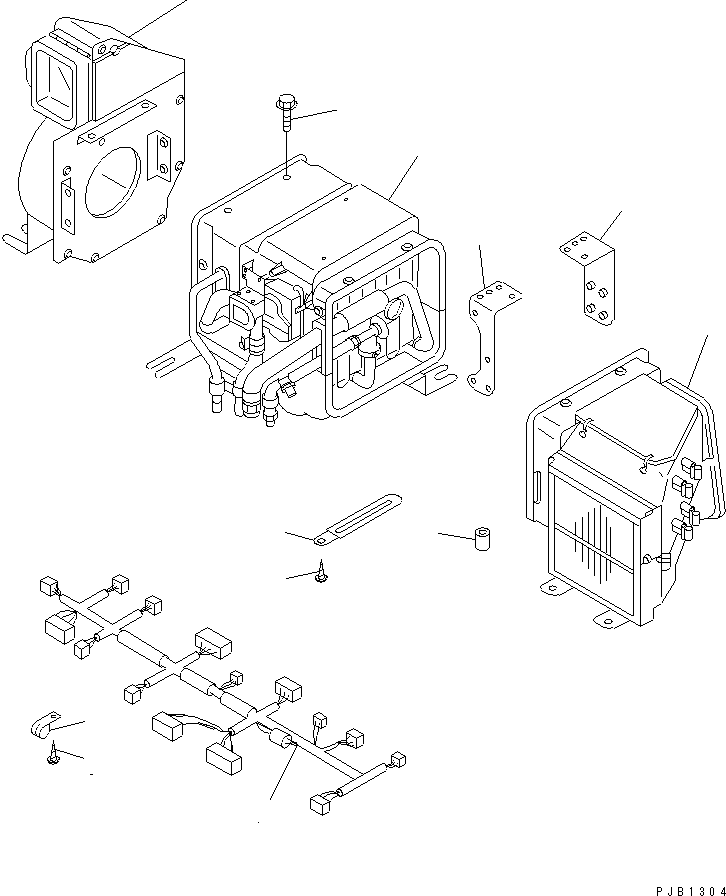 PJB1304