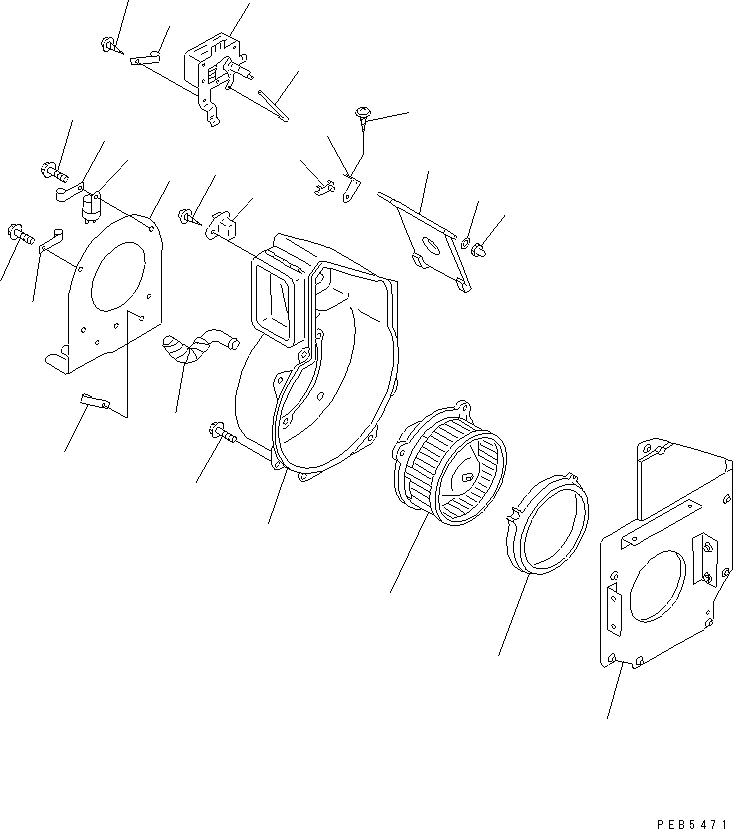 PEB5471