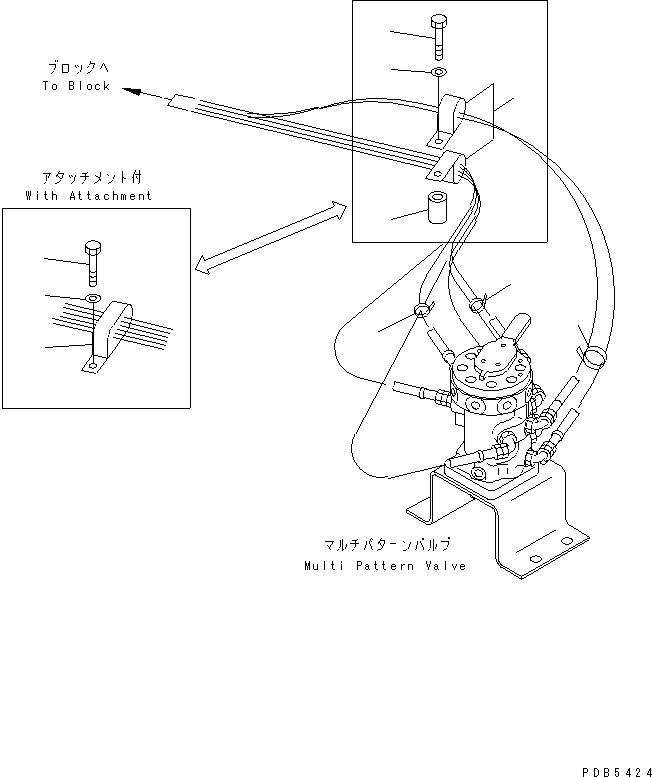 ブロックへ
To Block

アタッチメント付
With Attachment

マルチパターンバルブ
Multi Pattern Valve

PDB5424