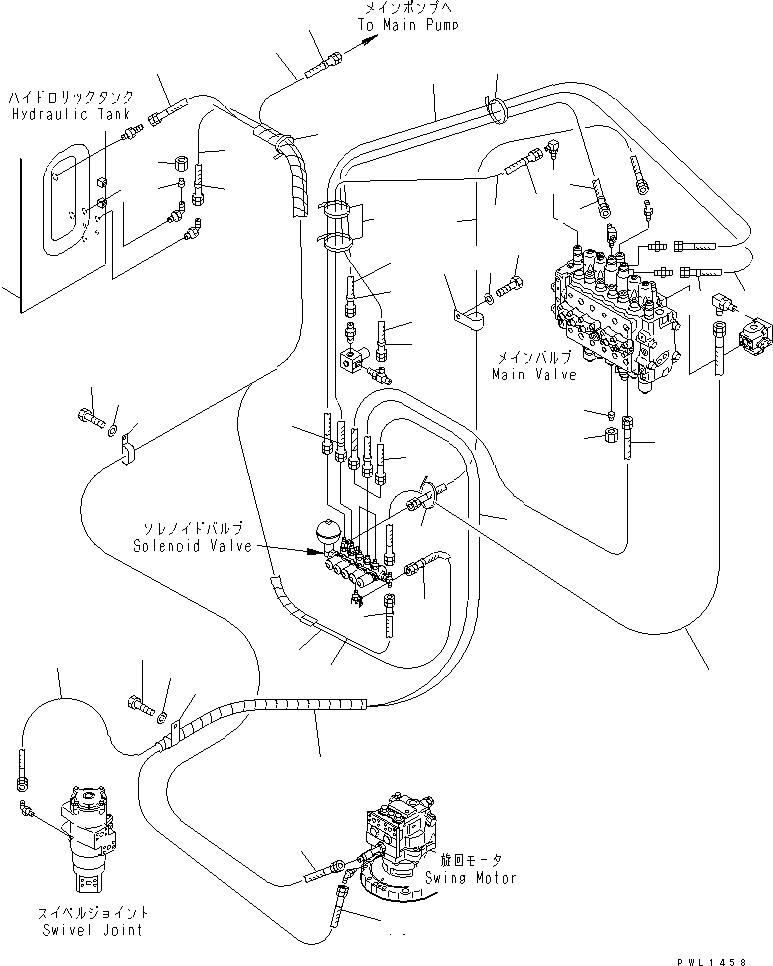 メインポンプへ
To Main Pump

ハイドロリックタンク
Hydraulic Tank

メインバルブ
Main Valve

ソレノイドバルブ
Solenoid Valve

旋回モータ
Swing Motor

スイベルジョイント
Swivel Joint

PWL1458