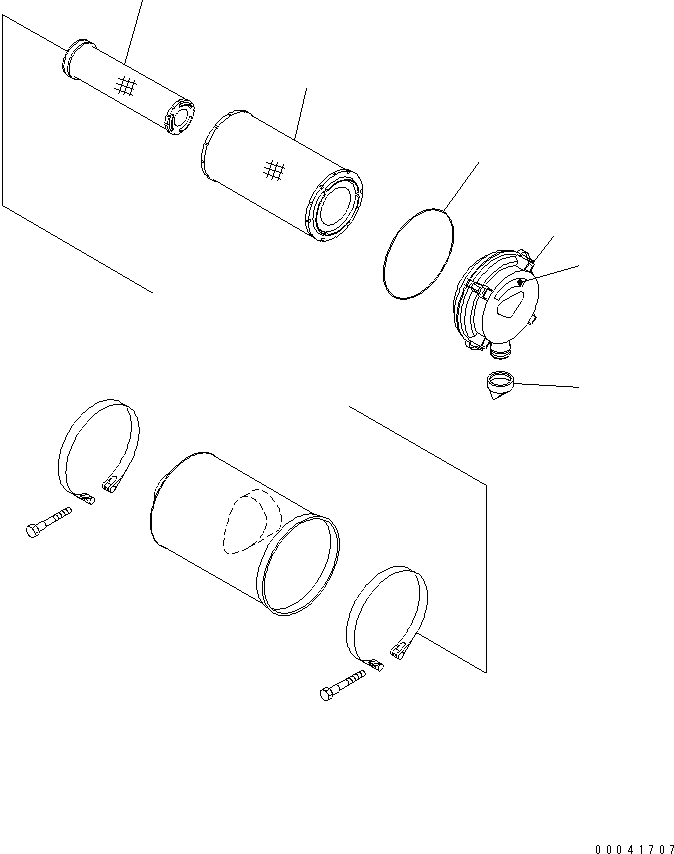 00041707