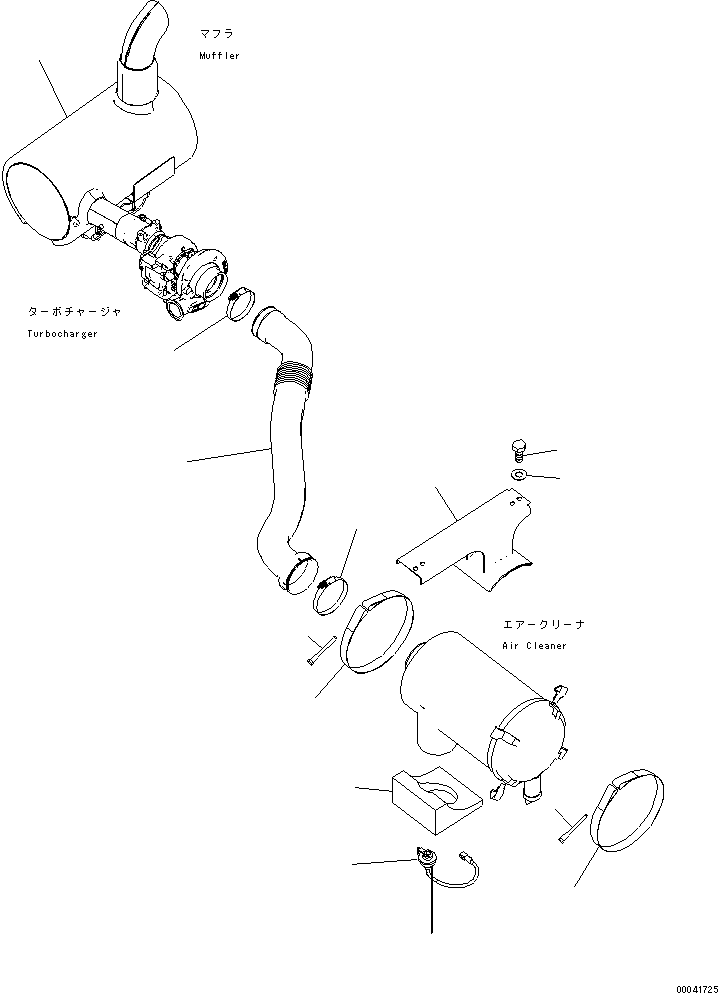 マフラ
Muffler

ターボチャージャ
Turbocharger

エアークリーナ
Air Cleaner

00041725