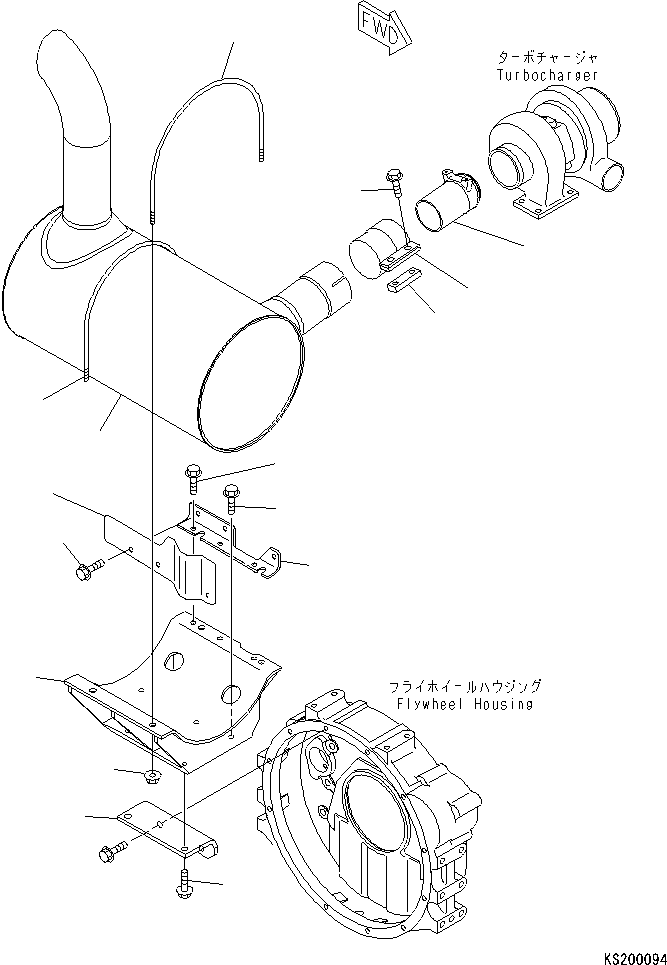 FWD

ターボチャージャ
Turbocharger

フライホイールハウジング
Flywheel Housing

KS200094