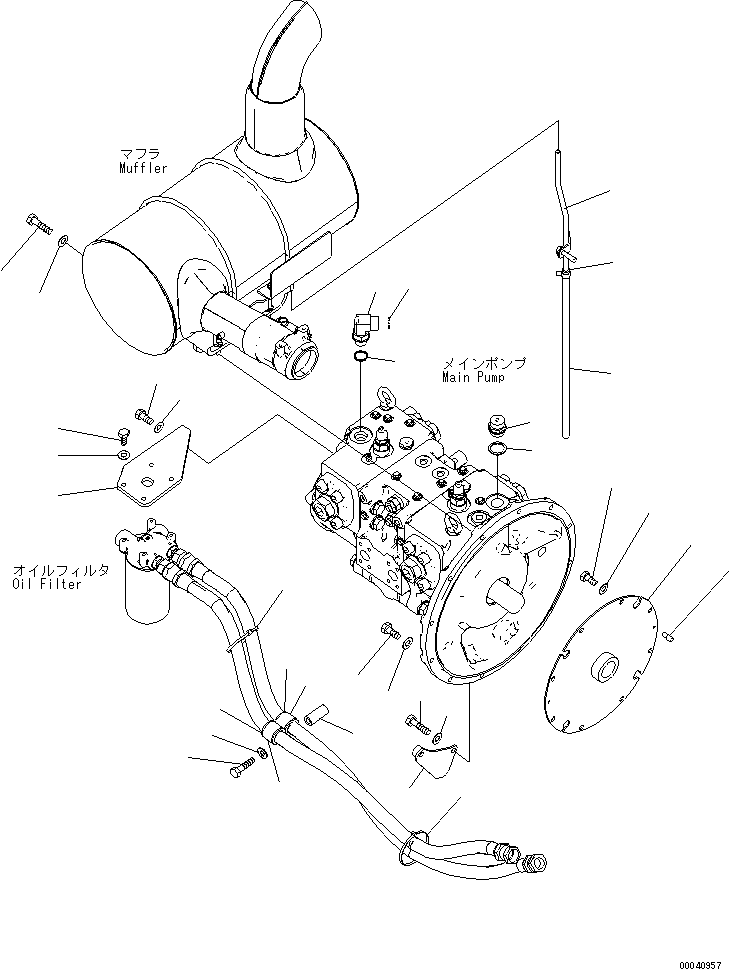 マフラ
Muffler

メインポンプ
Main Pump

オイルフィルタ
Oil Filter

00040957