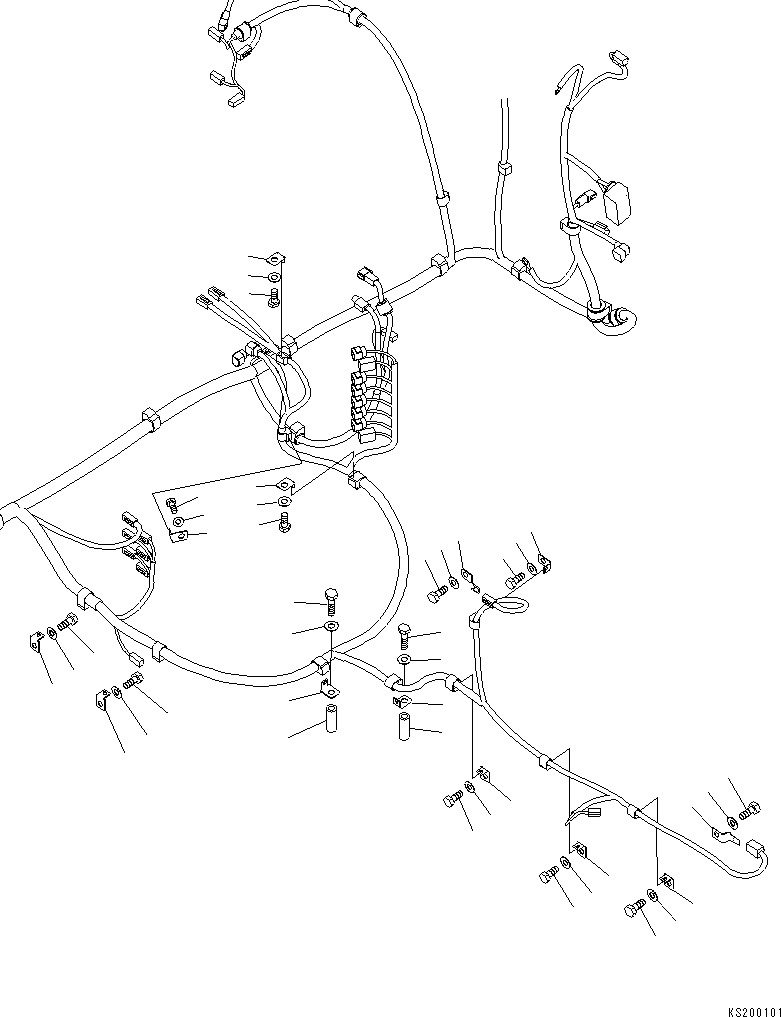 KS200101