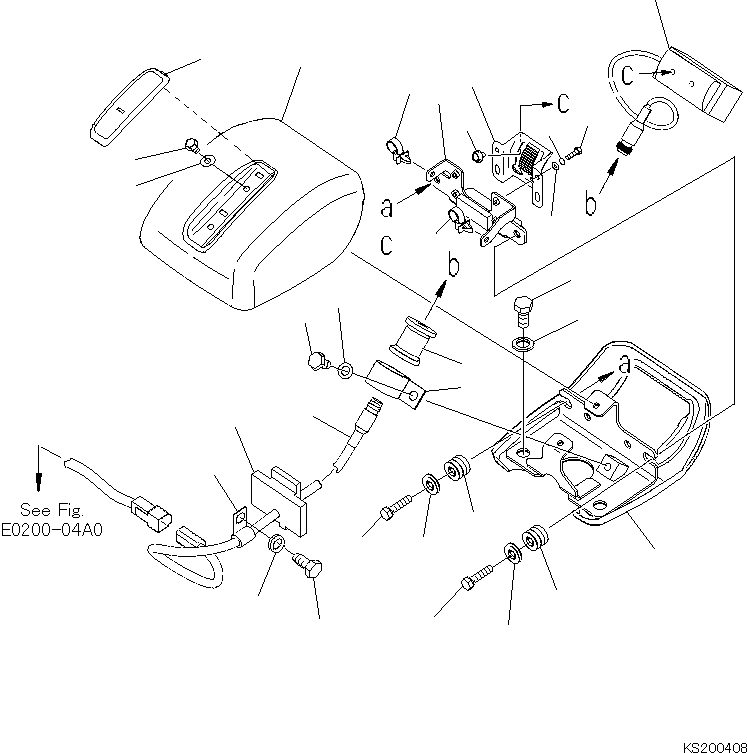 c
c
a
b
c
b
a
See Fig.
E0200-04A0
KS200408