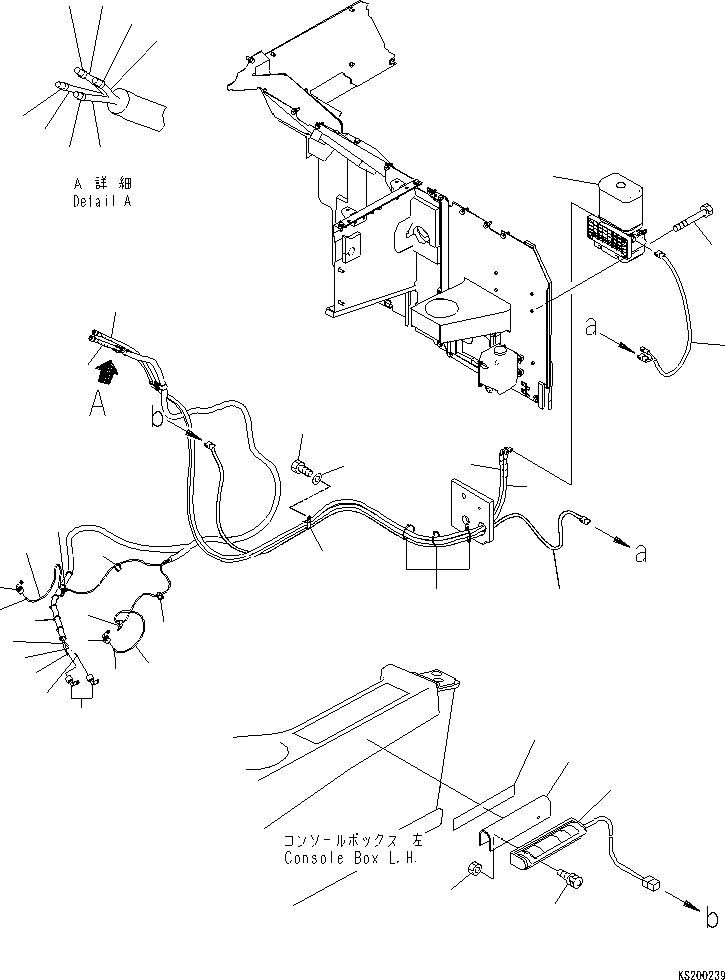 A 詳細
Detail A

a

A

b

a

コンソールボックス 左
Console Box L.H.

b

KS200239