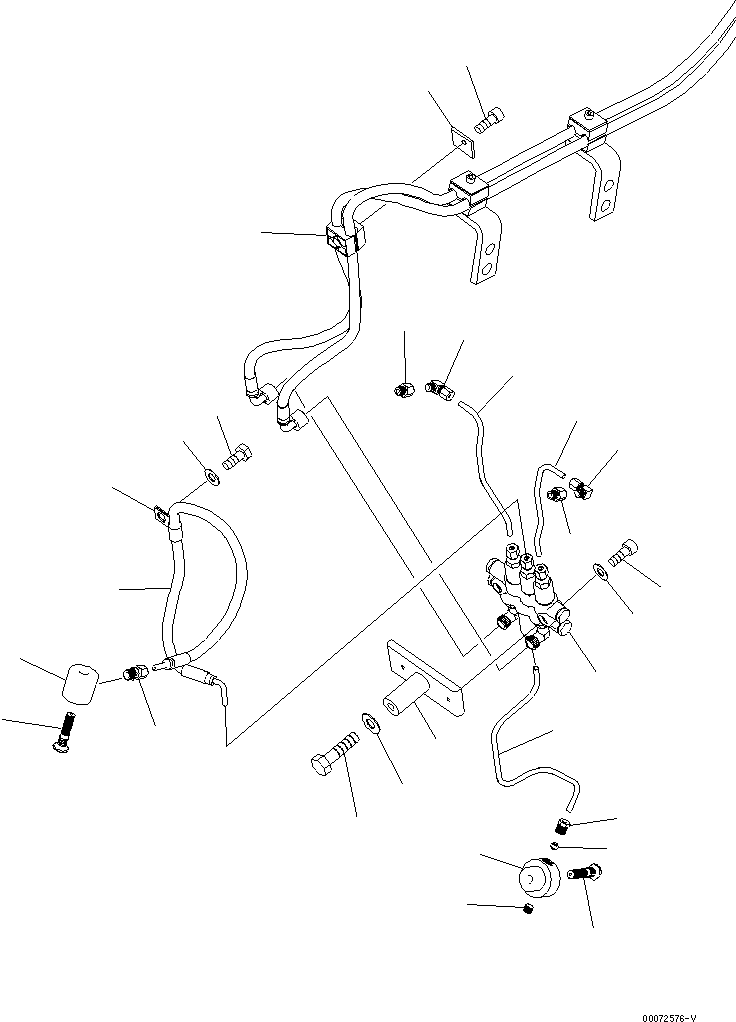 00072576-V