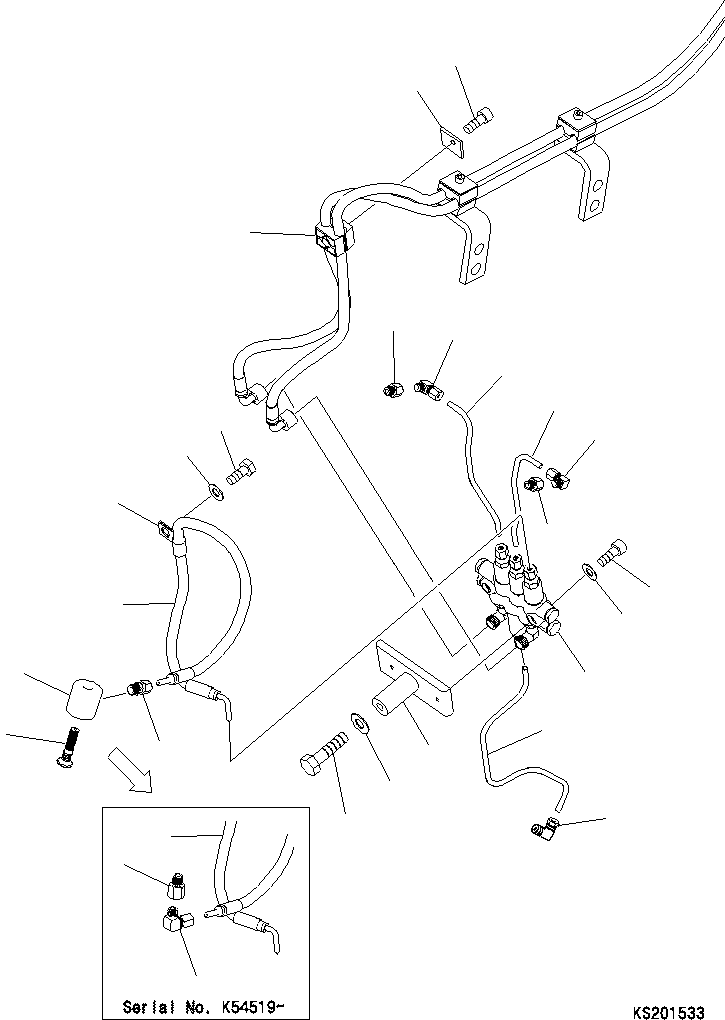 Serial No. K54519~

KS201533