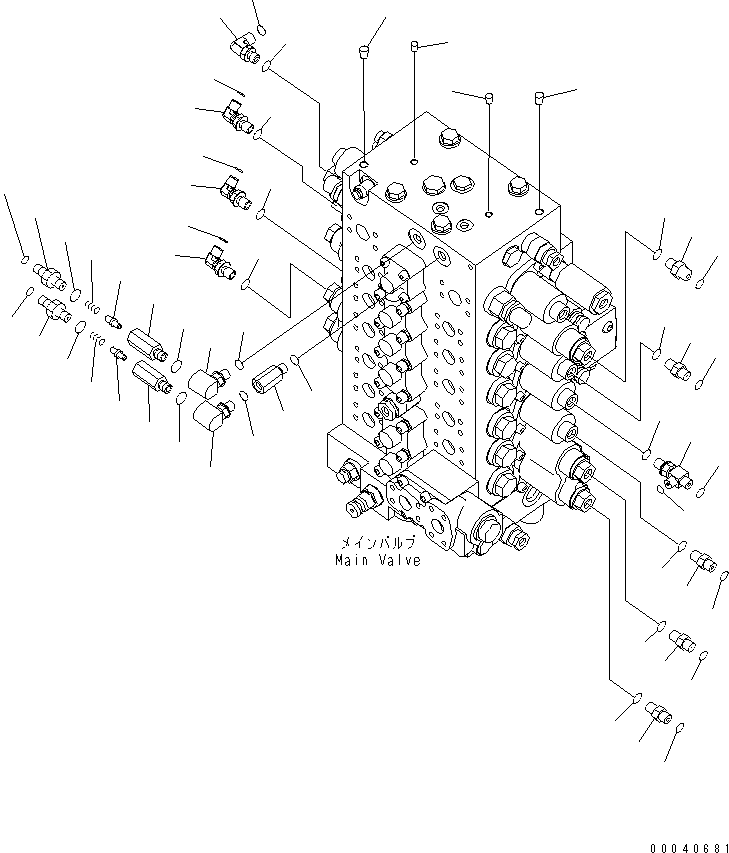 メインバルブ
Main Valve

00040681