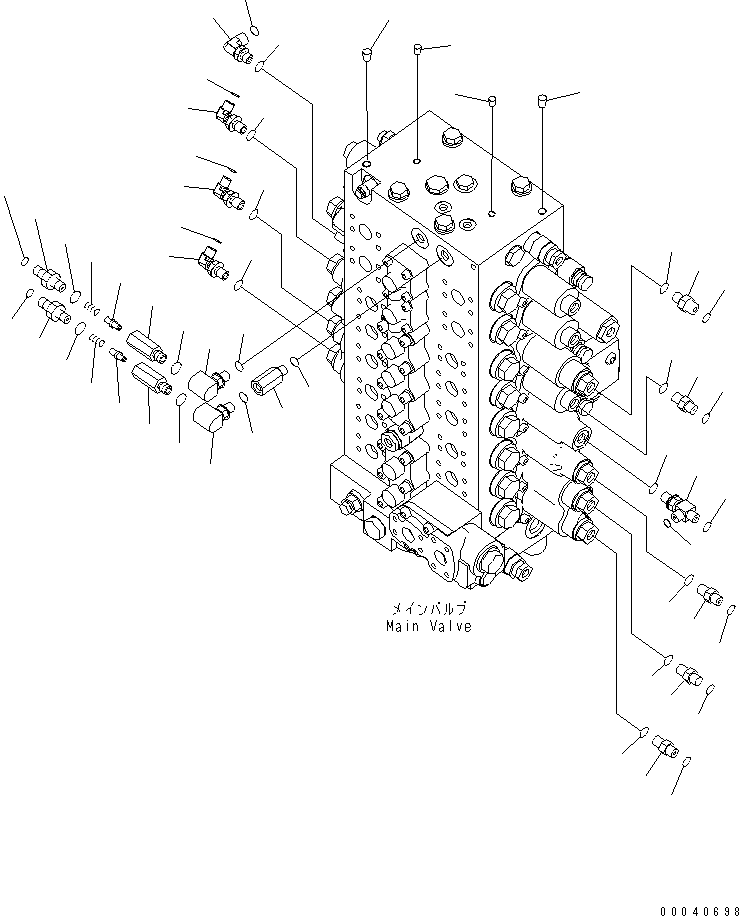 メインバルブ
Main Valve

00040698