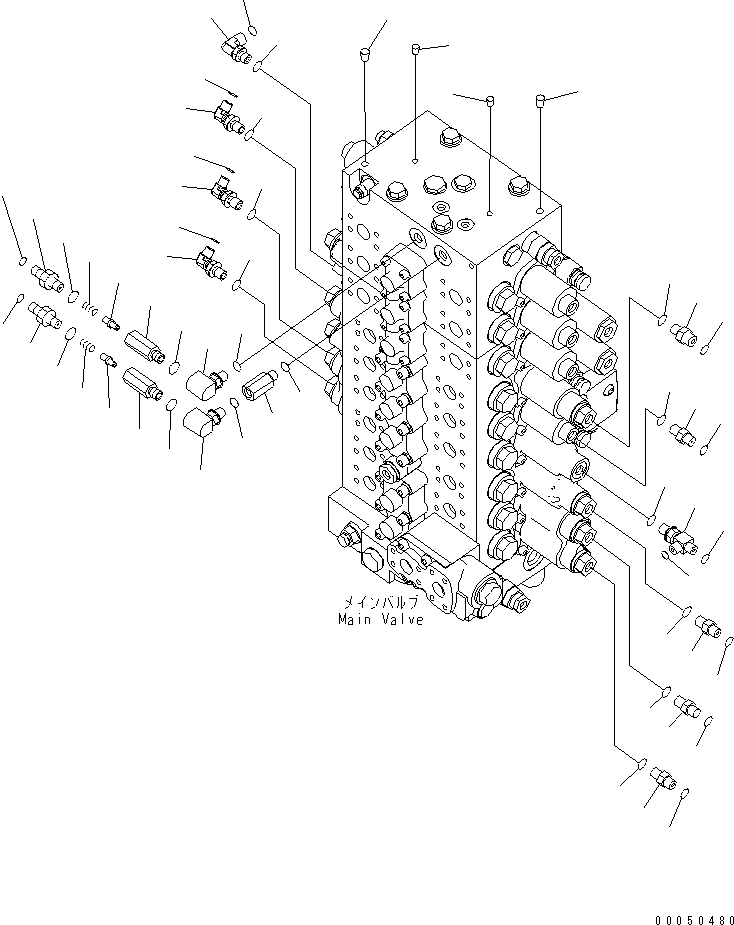 メインバルブ
Main Valve

00050480