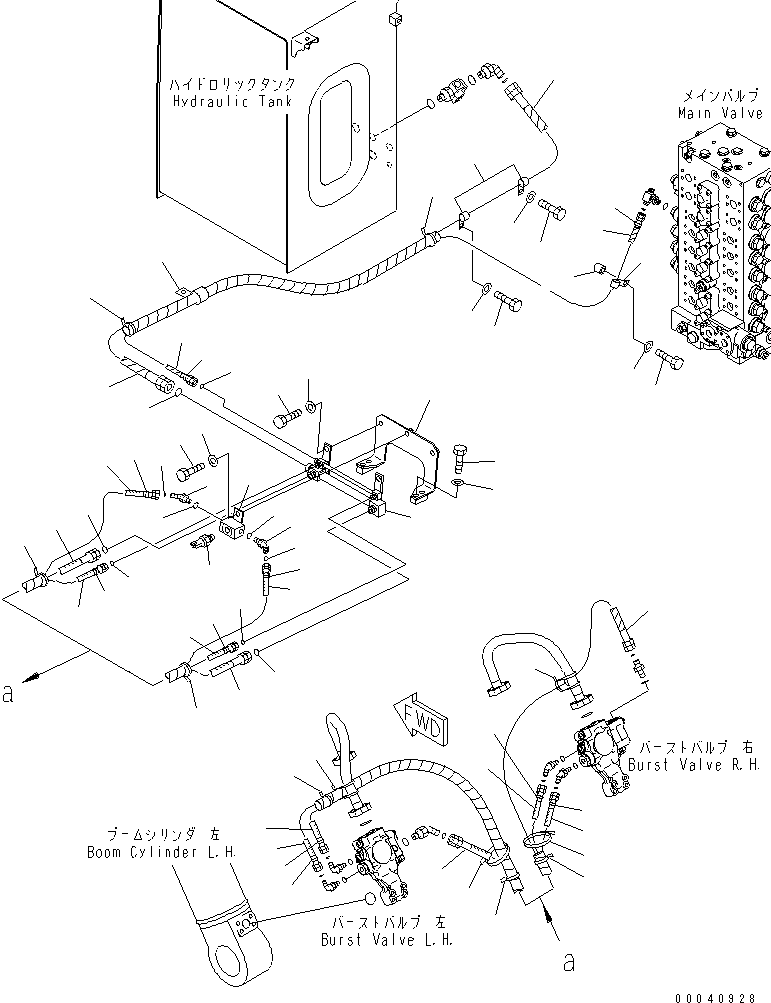 ハイドロリックタンク
Hydraulic Tank

メインバルブ
Main Valve

a

FWD

バーストバルブ 右
Burst Valve R.H.

ブームシリンダ 左
Boom Cylinder L.H.

バーストバルブ 左
Burst Valve L.H.

a

00040928