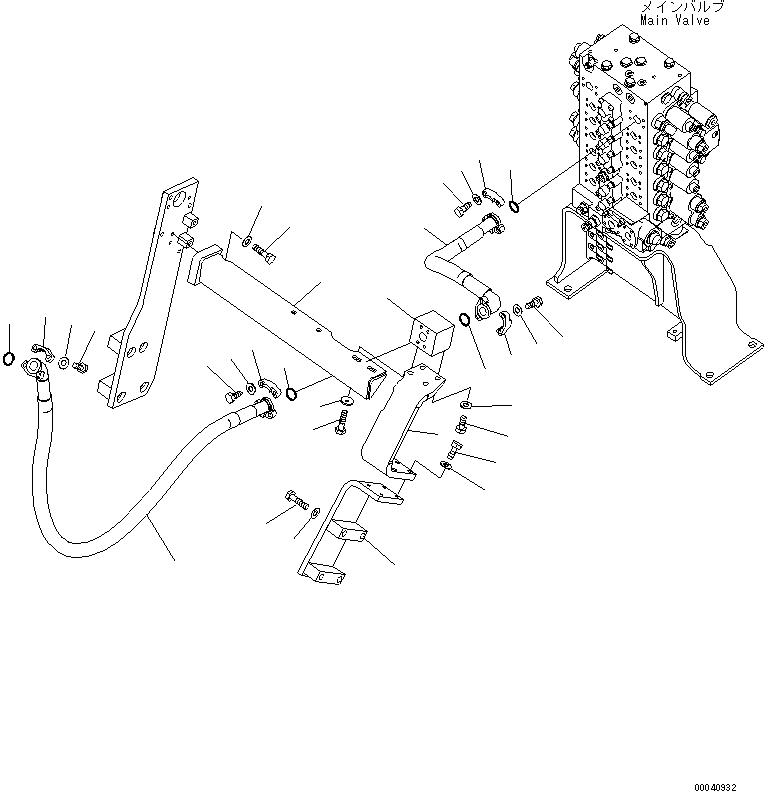 メインバルブ
Main Valve

00040932