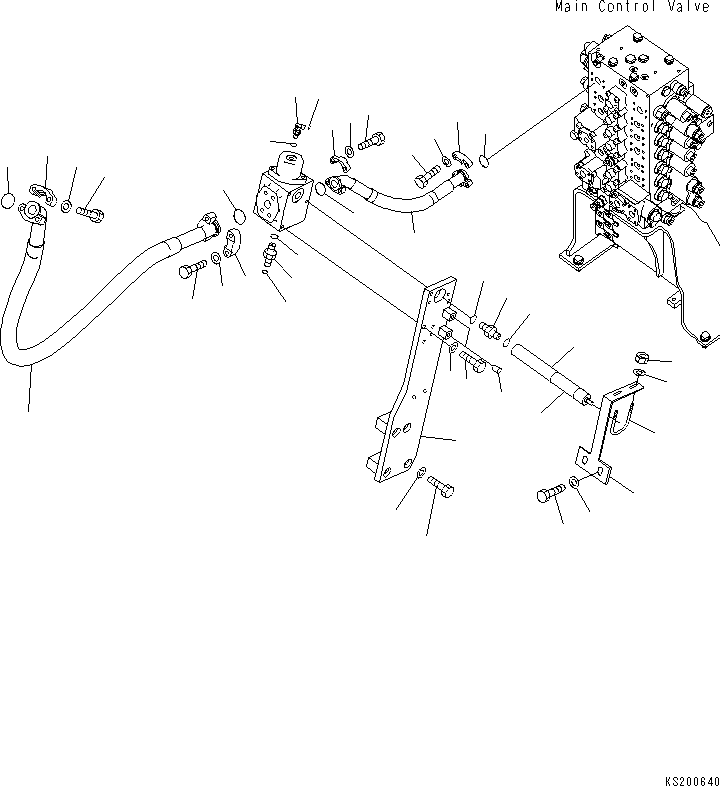 Main Control Valve

KS200640