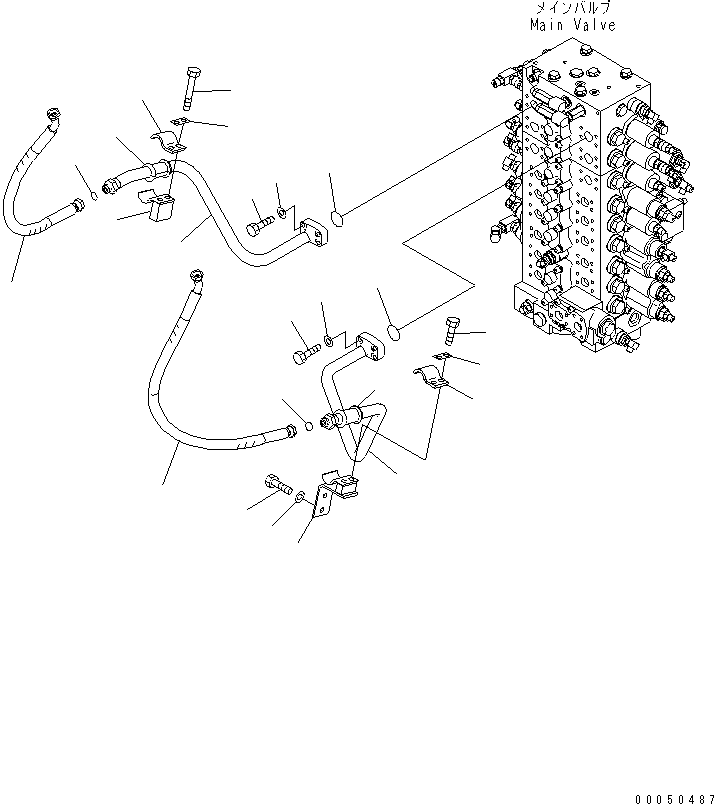 メインバルブ
Main Valve

00050487