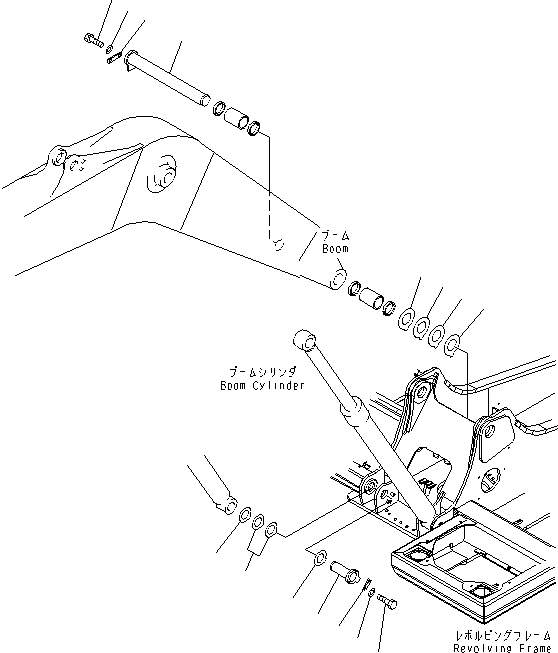 ブーム
Boom

ブームシリンダ
Boom Cylinder

レボルビングフレーム
Revolving Frame