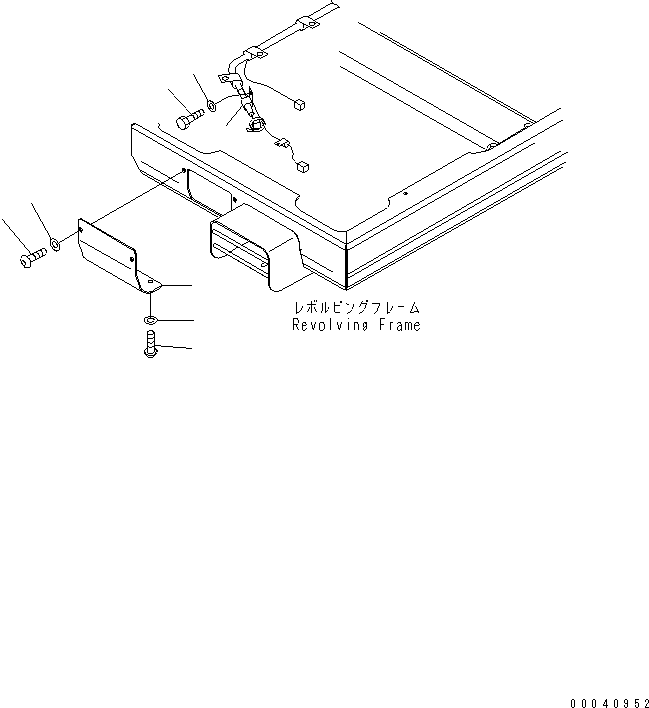 レボルビングフレーム
Revolving Frame

00040952