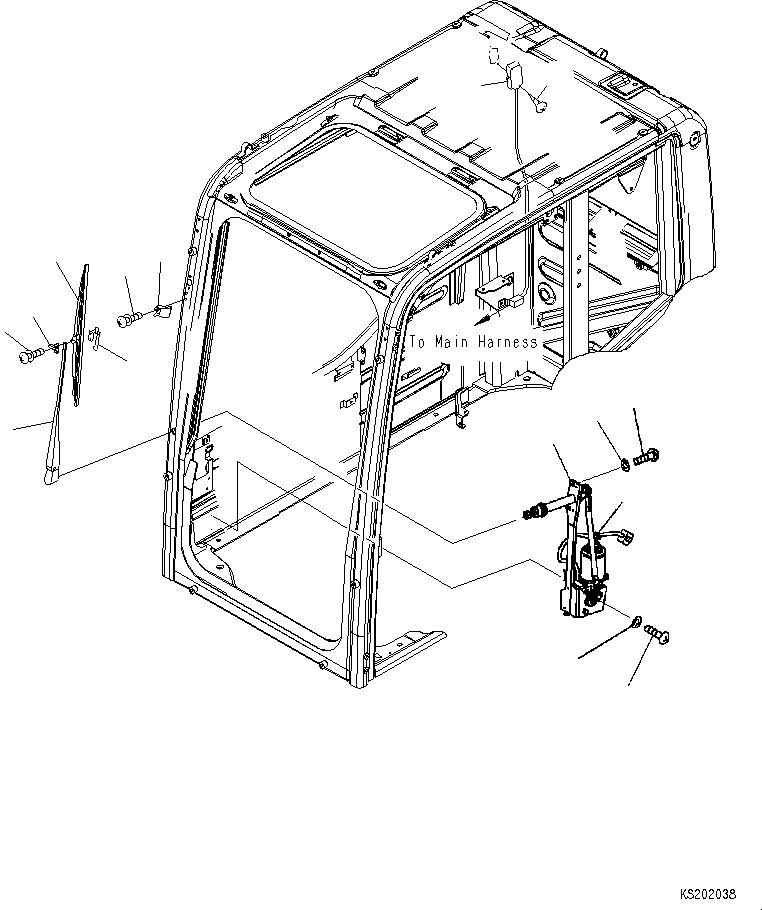 To Main Harness

KS202038