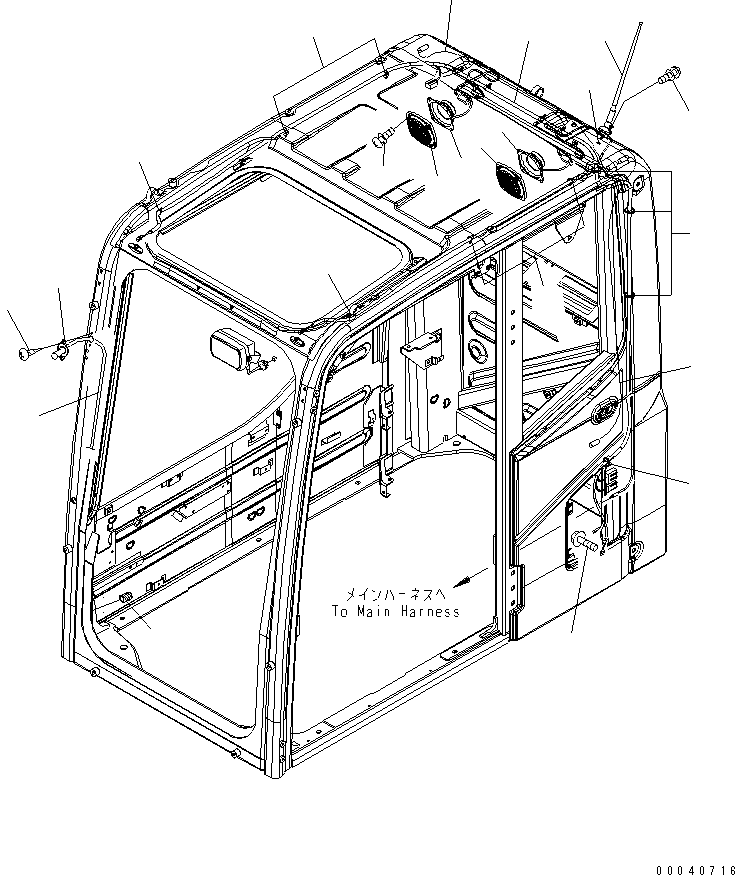 メインハーネスへ
To Main Harness

00040716