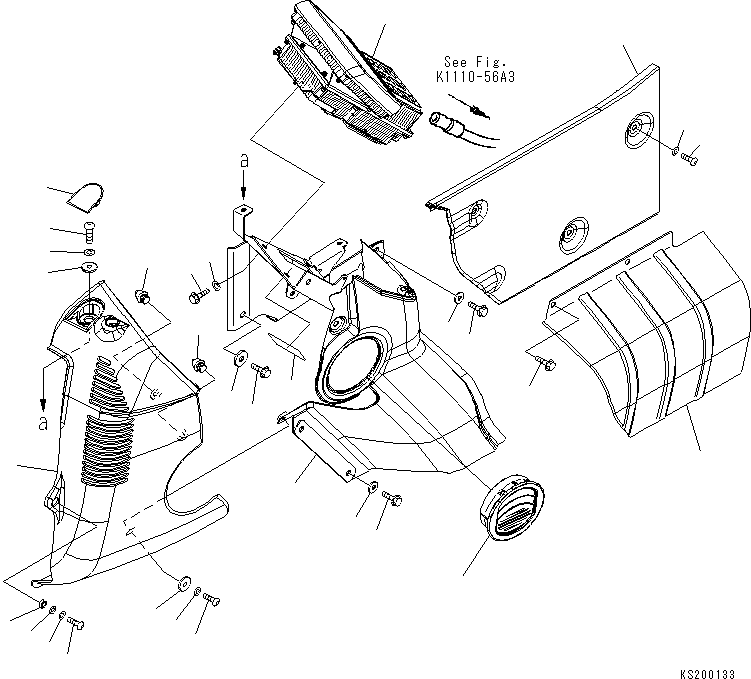 See Fig.
K1110-56A3

a

a

KS200133